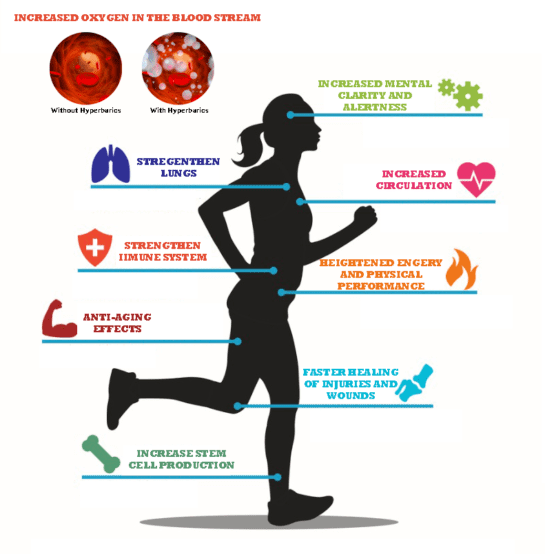 INCREASED OXYGEN IN THE BLOOD STREAM

Without Hyperbarics

With Hyperbarics

INCREASED MENTAL CLARITY AND ALERTNESS

STREGENTHEN LUNGS

INCREASED CIRCULATION

STRENGTHEN IIMUNE SYSTEM

HEIGHTENED ENGERY AND PHYSICAL PERFORMANCE

ANTI-AGING EFFECTS

FASTER HEALING OF INJURIES AND WOUNDS

INCREASE STEM CELL PRODUCTION